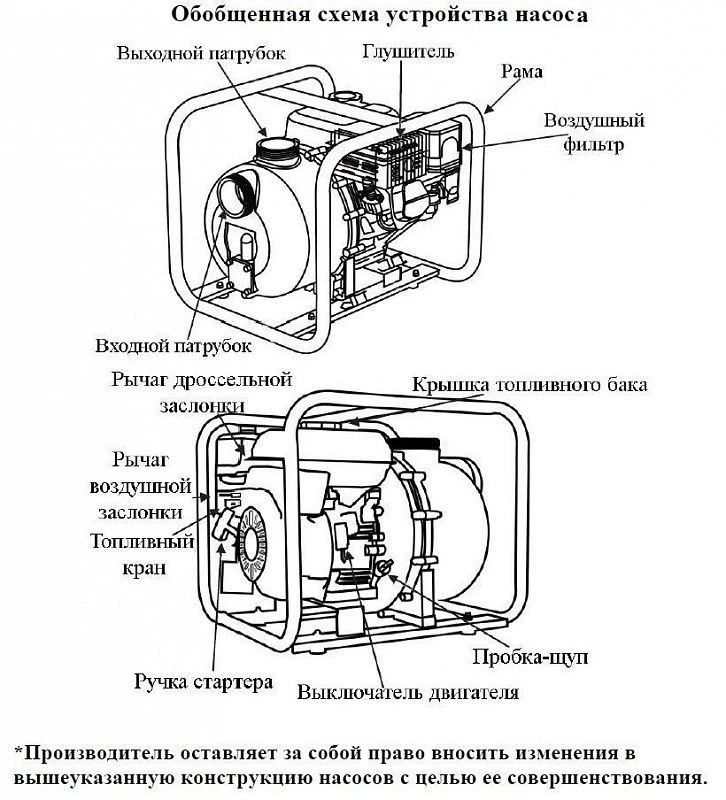 Обобщенная схема устройства насоса

Выходной патрубок

Глушитель

Рама

Воздушный фильтр

Входной патрубок

Рычаг дроссельной заслонки

Крышка топливного бака

Рычаг воздушной заслонки

Топливный кран

Пробка-щуп

Ручка стартера

Выключатель двигателя

*Производитель оставляет за собой право вносить изменения в вышеуказанную конструкцию насосов с целью ее совершенствования.